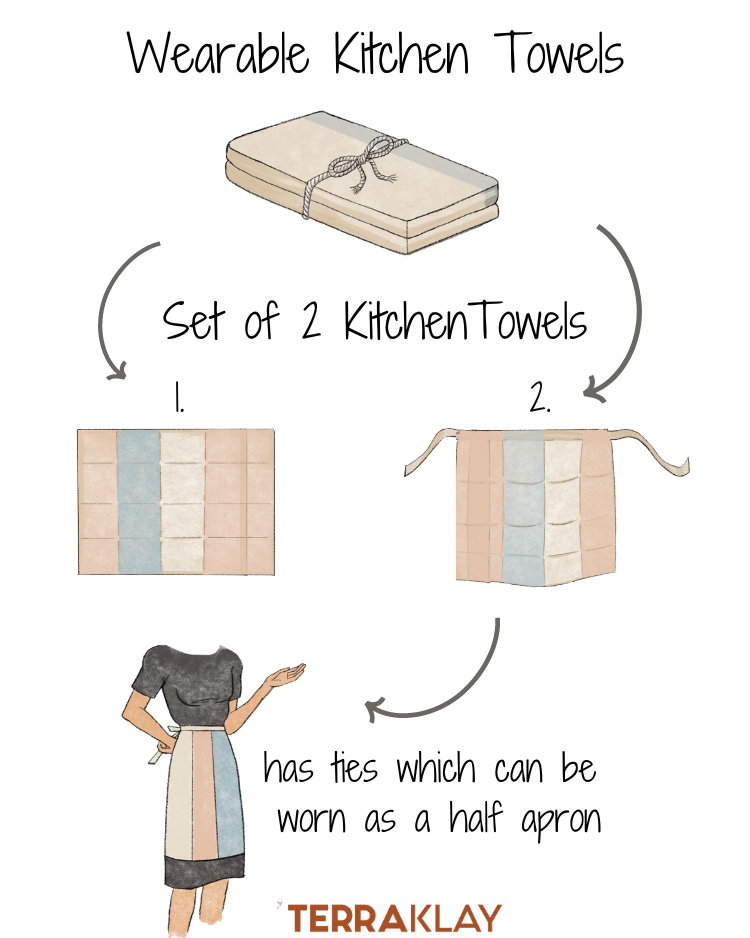 Wearable Kitchen Towels

Set of 2 KitchenTowels

1.

2.

has ties which can be worn as a half apron

TERRAKLAY